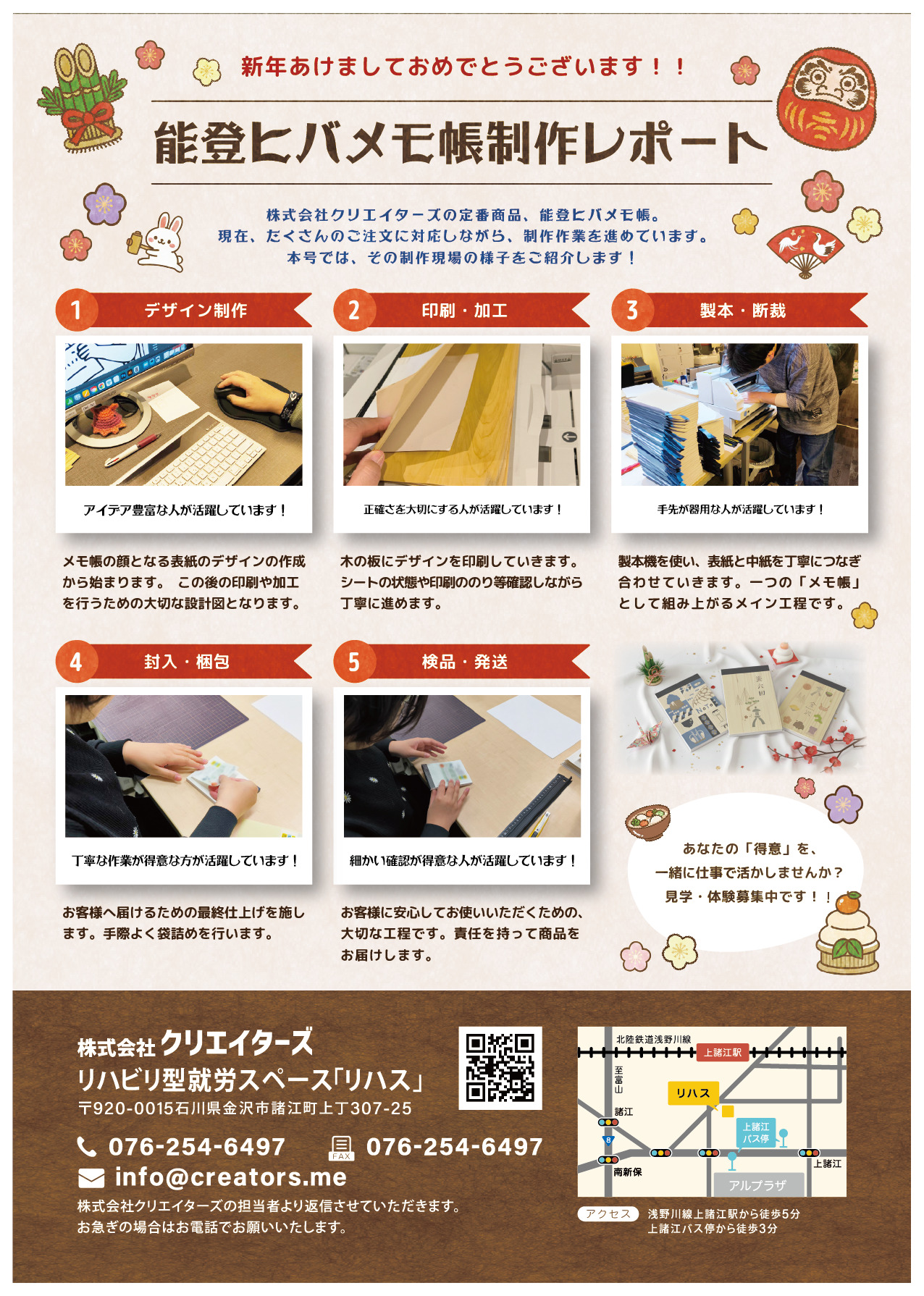 新年あけましておめでとうございます！！

能登ヒバメモ帳制作レポート

株式会社クリエイターズの定番商品、能登ヒバメモ帳。
現在、たくさんのご注文に対応しながら、制作作業を進めています。
本号では、その制作現場の様子をご紹介します！

1 デザイン制作

アイデア豊富な人が活躍しています！

メモ帳の顔となる表紙のデザインの作成から始まります。 この後の印刷や加工を行うための大切な設計図となります。

2 印刷・加工

正確さを大切にする人が活躍しています！

木の板にデザインを印刷していきます。シートの状態や印刷ののり等確認しながら丁寧に進めます。

3 製本・断裁

手先が器用な人が活躍しています！

製本機を使い、表紙と中紙を丁寧につなぎ合わせていきます。一つの「メモ帳」として組み上がるメイン工程です。

4 封入・梱包

丁寧な作業が得意な方が活躍しています！

お客様へ届けるための最終仕上げを施します。手際よく袋詰めを行います。

5 検品・発送

細かい確認が得意な人が活躍しています！

お客様に安心してお使いいただくための、大切な工程です。責任を持って商品をお届けします。

あなたの「得意」を、
一緒に仕事で活かしませんか？
見学・体験募集中です！！

株式会社 クリエイターズ
リハビリ型就労スペース「リハス」
〒920-0015石川県金沢市諸江町上丁307-25
076-254-6497 FAX 076-254-6497
info@creators.me
株式会社クリエイターズの担当者より返信させていただきます。
お急ぎの場合はお電話でお願いいたします。

北陸鉄道浅野川線
上諸江駅
至富山
リハス
諸江
上諸江バス停
8
南新保
上諸江
アルプラザ

アクセス 浅野川線上諸江駅から徒歩5分
上諸江バス停から徒歩3分